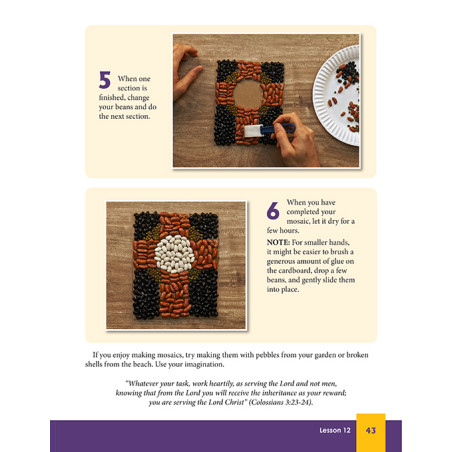 5 When one section is finished, change your beans and do the next section.

6 When you have completed your mosaic, let it dry for a few hours.

NOTE: For smaller hands, it might be easier to brush a generous amount of glue on the cardboard, drop a few beans, and gently slide them into place.

If you enjoy making mosaics, try making them with pebbles from your garden or broken shells from the beach. Use your imagination.

"Whatever your task, work heartily, as serving the Lord and not men, knowing that from the Lord you will receive the inheritance as your reward; you are serving the Lord Christ" (Colossians 3:23-24).

Lesson 12 43