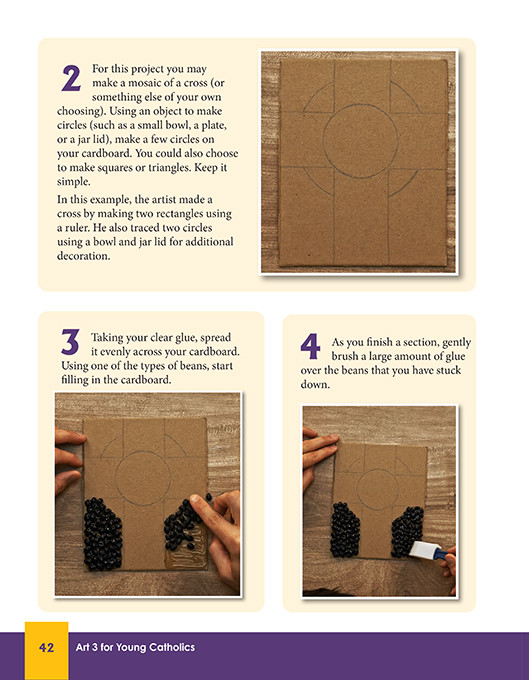 2 For this project you may make a mosaic of a cross (or something else of your own choosing). Using an object to make circles (such as a small bowl, a plate, or a jar lid), make a few circles on your cardboard. You could also choose to make squares or triangles. Keep it simple.

In this example, the artist made a cross by making two rectangles using a ruler. He also traced two circles using a bowl and jar lid for additional decoration.

3 Taking your clear glue, spread it evenly across your cardboard. Using one of the types of beans, start filling in the cardboard.

4 As you finish a section, gently brush a large amount of glue over the beans that you have stuck down.

42 Art 3 for Young Catholics